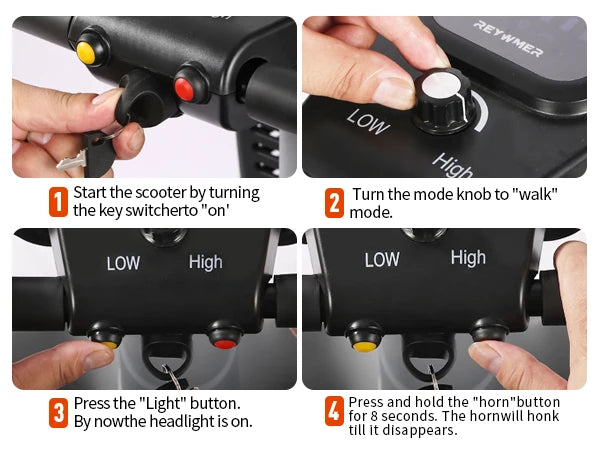 REYWMER

LOW

High

1 Start the scooter by turning the key switcherto "on'

2 Turn the mode knob to "walk" mode.

LOW High

LOW High

3 Press the "Light" button. By nowthe headlight is on.

4 Press and hold the "horn"button for 8 seconds. The hornwill honk till it disappears.